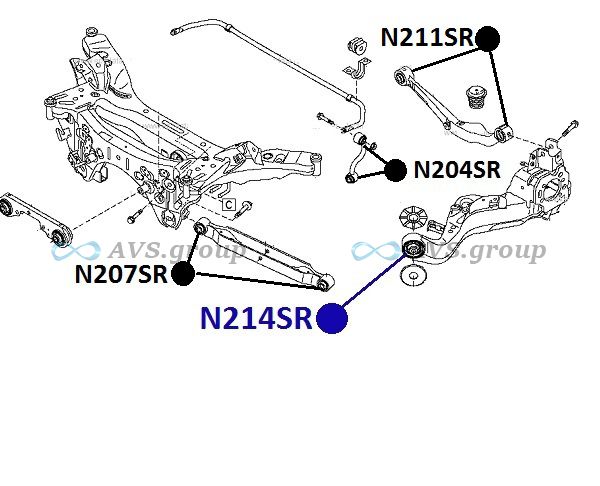 N211SR

N204SR

C

AVS.group

AVS.group

N207SR

N214SR